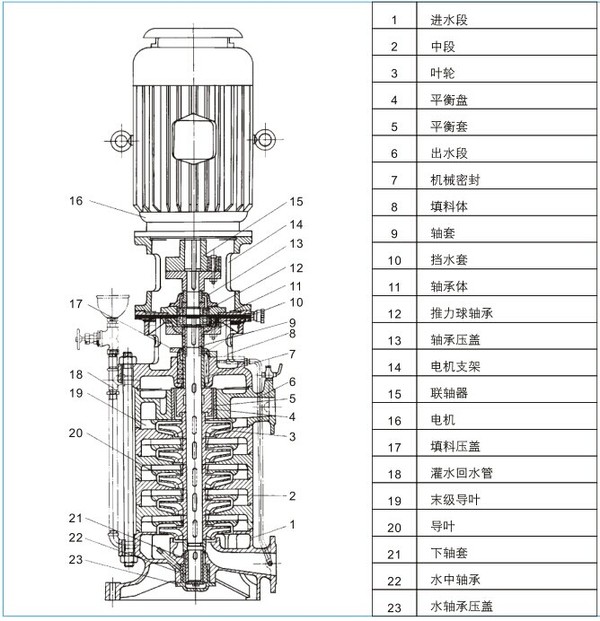 16
15
14
13
12
11
10
17
9
8
7
18
6
19
5
4
3
20
2
21
1
22
23

| 1 | 进水段 |
|---|---|
| 2 | 中段 |
| 3 | 叶轮 |
| 4 | 平衡盘 |
| 5 | 平衡套 |
| 6 | 出水段 |
| 7 | 机械密封 |
| 8 | 填料体 |
| 9 | 轴套 |
| 10 | 挡水套 |
| 11 | 轴承体 |
| 12 | 推力球轴承 |
| 13 | 轴承压盖 |
| 14 | 电机支架 |
| 15 | 联轴器 |
| 16 | 电机 |
| 17 | 填料压盖 |
| 18 | 灌水回水管 |
| 19 | 末级导叶 |
| 20 | 导叶 |
| 21 | 下轴套 |
| 22 | 水中轴承 |
| 23 | 水轴承压盖 |